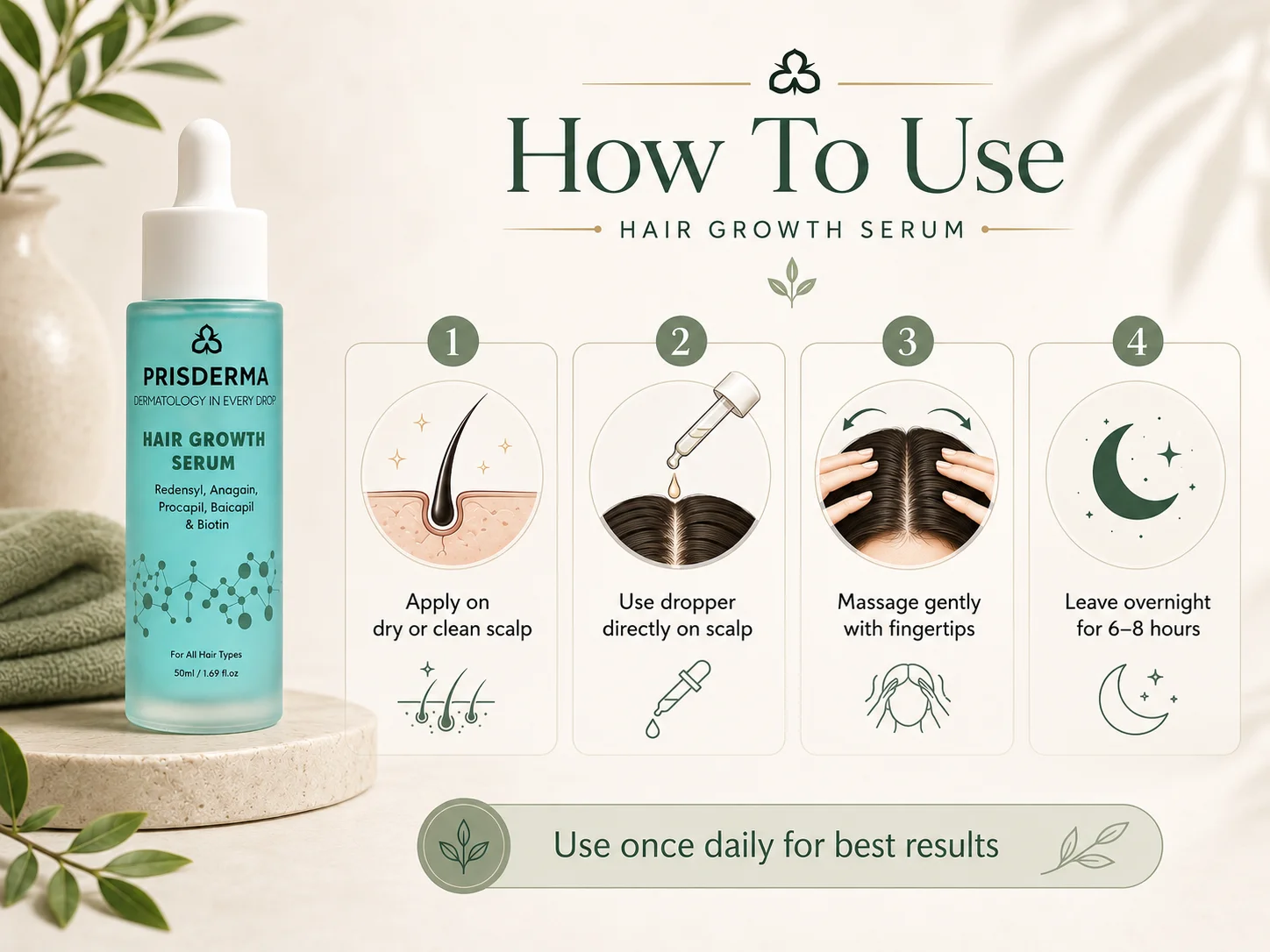 PRISDERMA
DERMATOLOGY IN EVERY DROP
HAIR GROWTH SERUM
Redensyl, Anagain, Procapil, Baicapil & Biotin
For All Hair Types
50ml / 1.69 fl.oz

How To Use
HAIR GROWTH SERUM

1
Apply on dry or clean scalp

2
Use dropper directly on scalp

3
Massage gently with fingertips

4
Leave overnight for 6–8 hours

Use once daily for best results